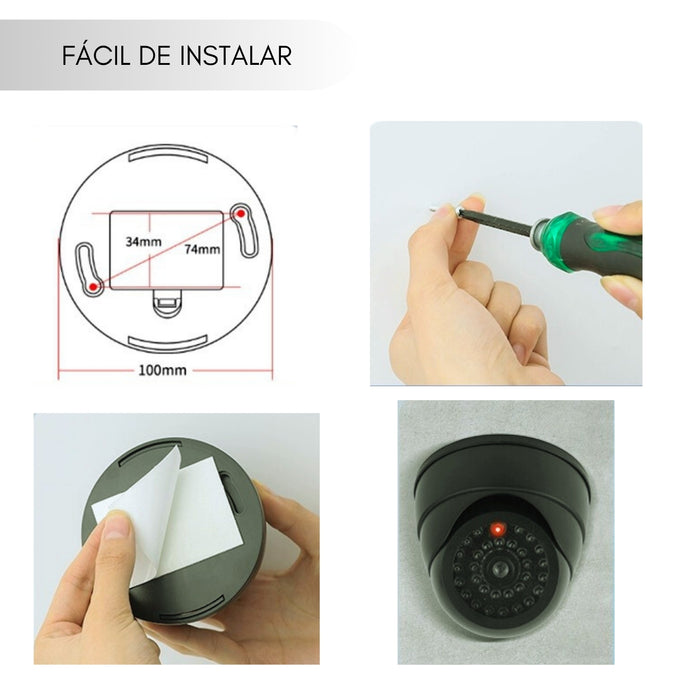 FÁCIL DE INSTALAR

34mm
74mm
100mm