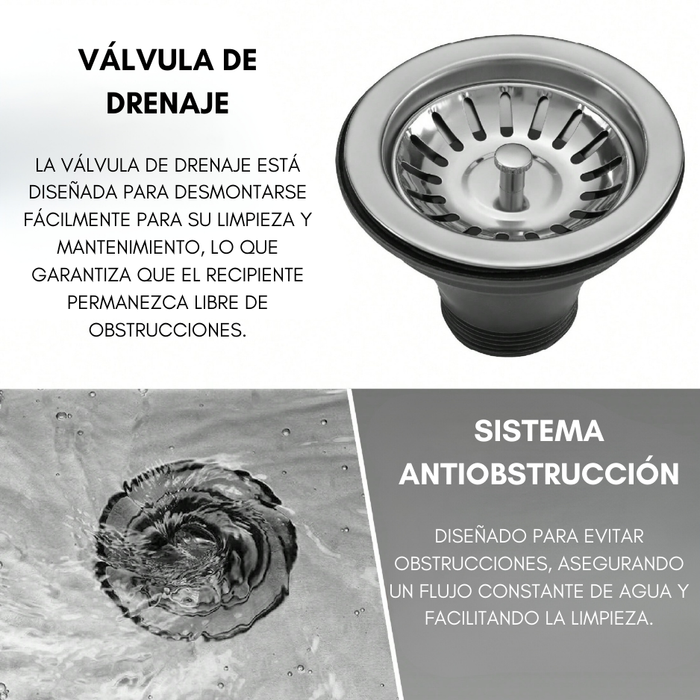 VÁLVULA DE DRENAJE

LA VÁLVULA DE DRENAJE ESTÁ DISEÑADA PARA DESMONTARSE FÁCILMENTE PARA SU LIMPIEZA Y MANTENIMIENTO, LO QUE GARANTIZA QUE EL RECIPIENTE PERMANEZCA LIBRE DE OBSTRUCCIONES.

SISTEMA ANTIOBSTRUCCIÓN

DISEÑADO PARA EVITAR OBSTRUCCIONES, ASEGURANDO UN FLUJO CONSTANTE DE AGUA Y FACILITANDO LA LIMPIEZA.